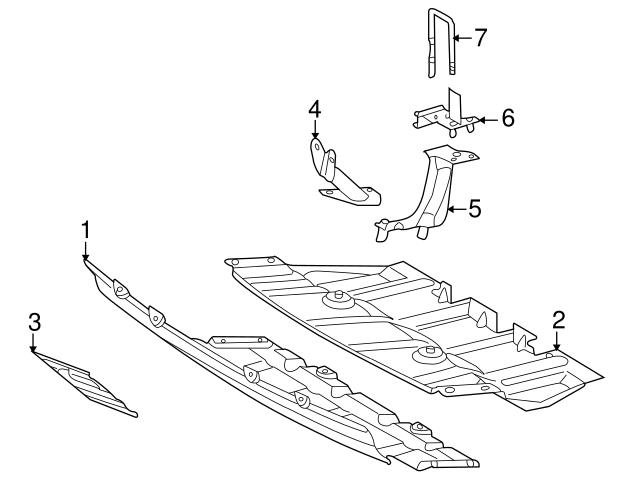 7
4
6
5
1
2
3